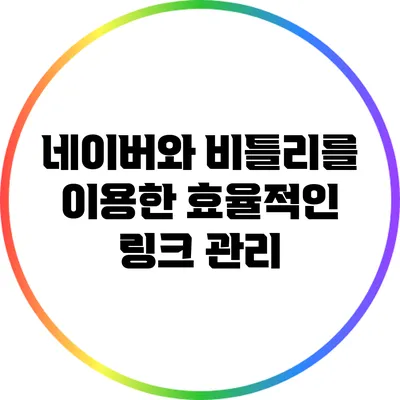 네이버와 비틀리를 이용한 효율적인 링크 관리