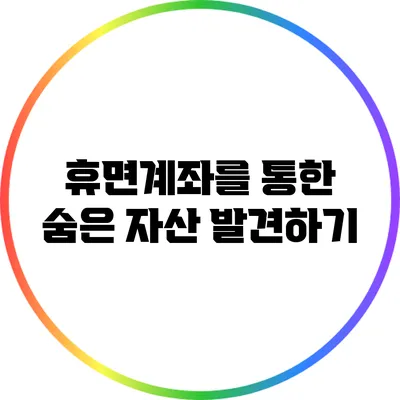 휴면계좌를 통한
숨은 자산 발견하기