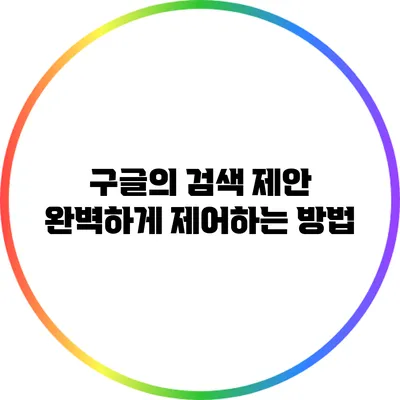 구글의 검색 제안
완벽하게 제어하는 방법