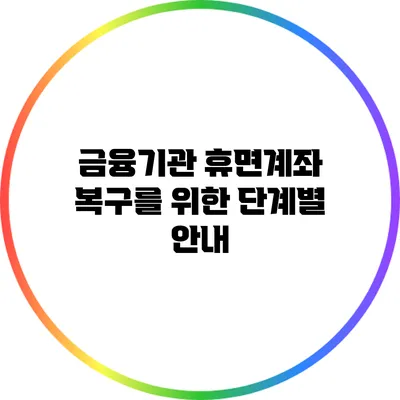 금융기관 휴면계좌 복구를 위한 단계별 안내