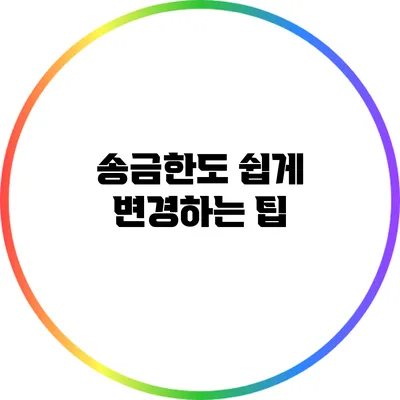 송금한도 쉽게
변경하는 팁