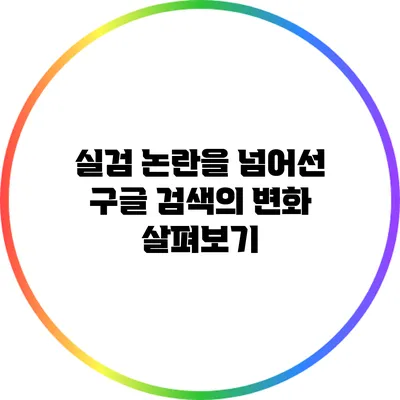 실검 논란을 넘어선 구글 검색의 변화 살펴보기