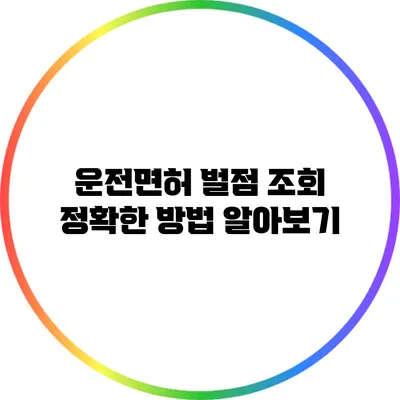 운전면허 벌점 조회
정확한 방법 알아보기