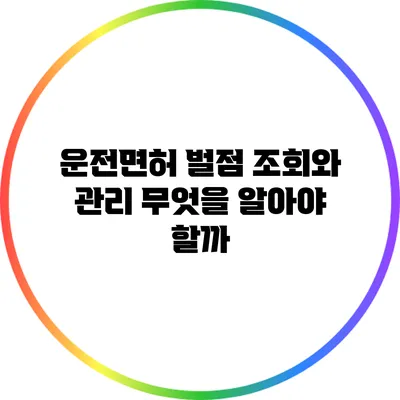 운전면허 벌점 조회와 관리 무엇을 알아야 할까