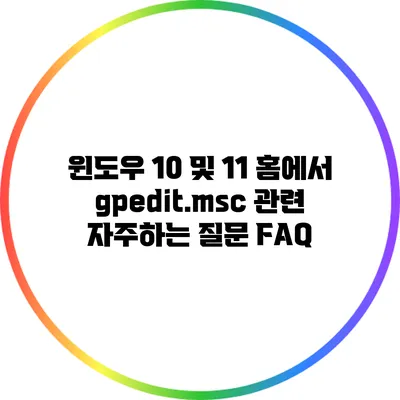 윈도우 10 및 11 홈에서 gpedit.msc 관련 자주하는 질문 FAQ