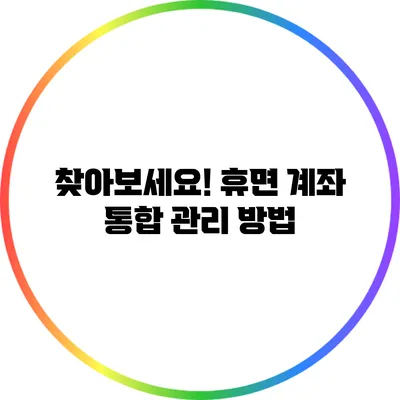 찾아보세요! 휴면 계좌 통합 관리 방법