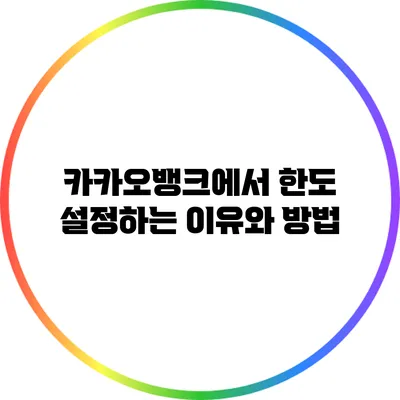 카카오뱅크에서 한도 설정하는 이유와 방법