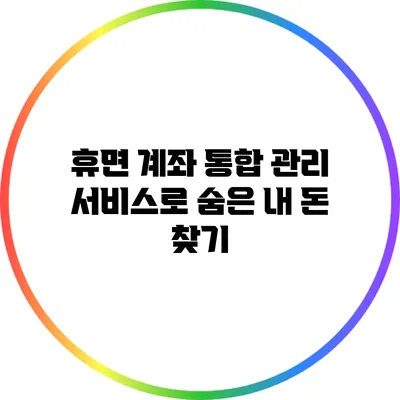 휴면 계좌 통합 관리 서비스로 숨은 내 돈 찾기