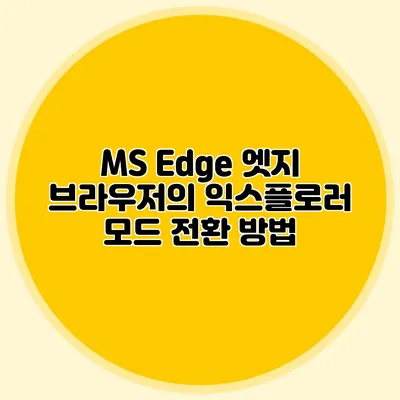 MS Edge 엣지 브라우저의 익스플로러 모드 전환 방법