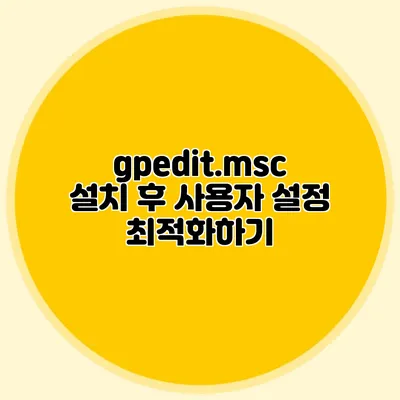 gpedit.msc 설치 후 사용자 설정 최적화하기