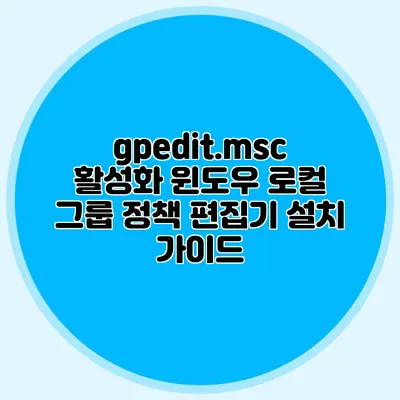 gpedit.msc 활성화 윈도우 로컬 그룹 정책 편집기 설치 가이드