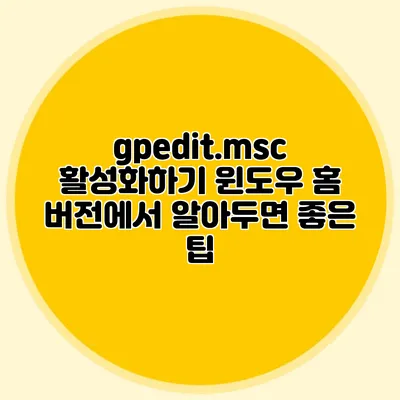 gpedit.msc 활성화하기 윈도우 홈 버전에서 알아두면 좋은 팁