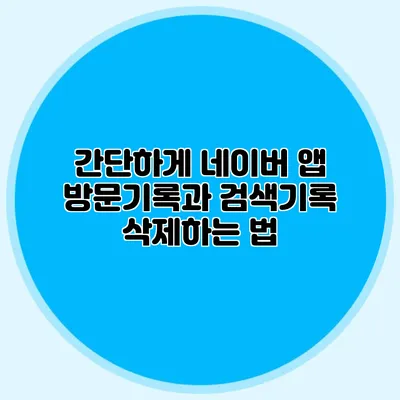 간단하게 네이버 앱 방문기록과 검색기록 삭제하는 법