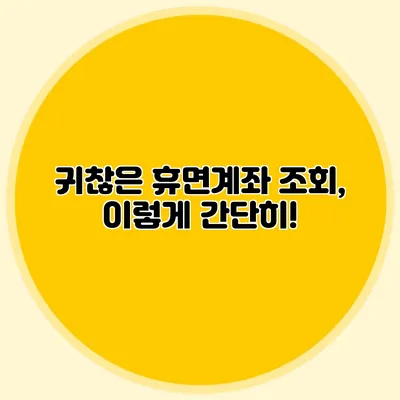 귀찮은 휴면계좌 조회, 이렇게 간단히!