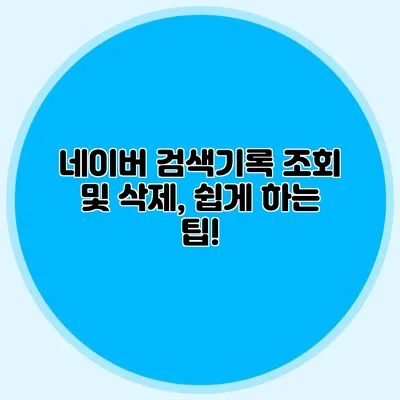 네이버 검색기록 조회 및 삭제, 쉽게 하는 팁!