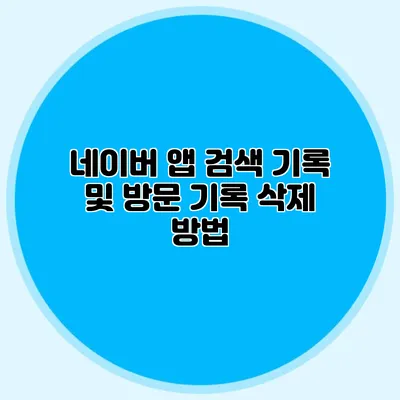 네이버 앱 검색 기록 및 방문 기록 삭제 방법