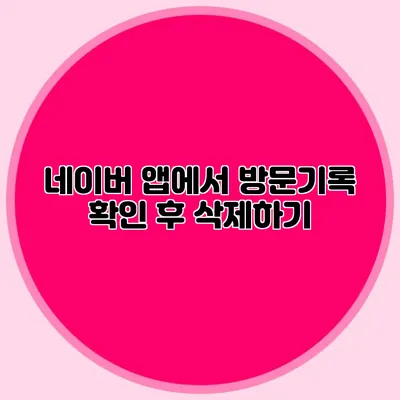 네이버 앱에서 방문기록 확인 후 삭제하기