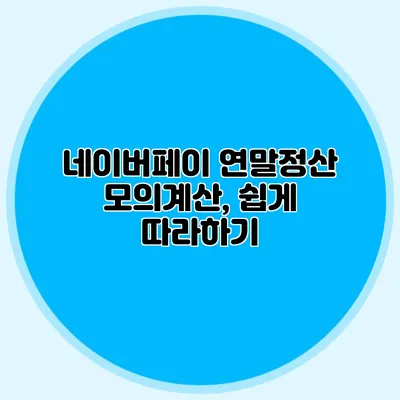 네이버페이 연말정산 모의계산, 쉽게 따라하기