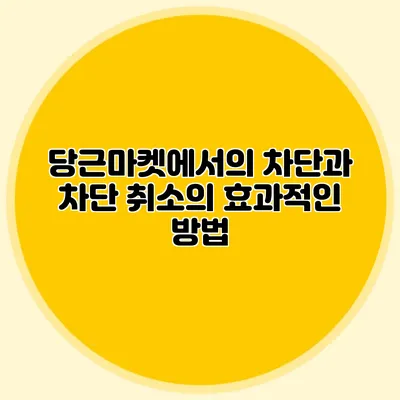 당근마켓에서의 차단과 차단 취소의 효과적인 방법