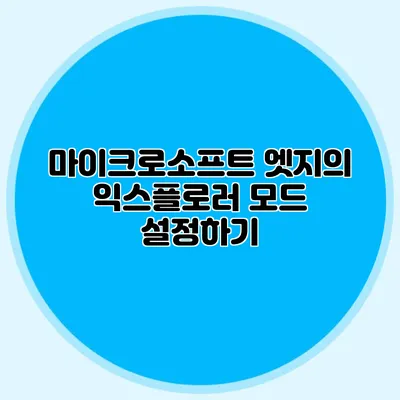 마이크로소프트 엣지의 익스플로러 모드 설정하기