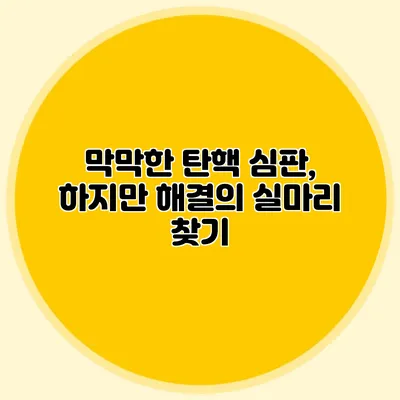 막막한 탄핵 심판, 하지만 해결의 실마리 찾기