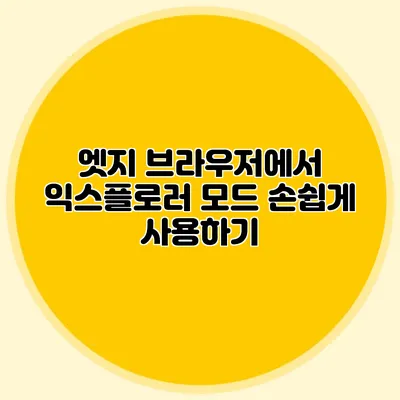 엣지 브라우저에서 익스플로러 모드 손쉽게 사용하기