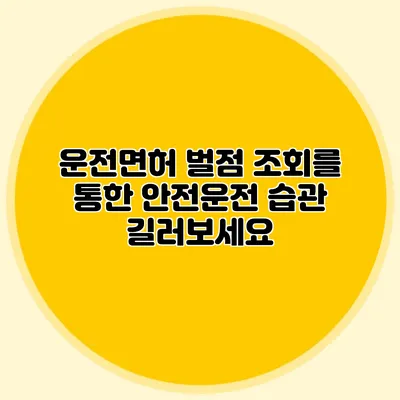 운전면허 벌점 조회를 통한 안전운전 습관 길러보세요