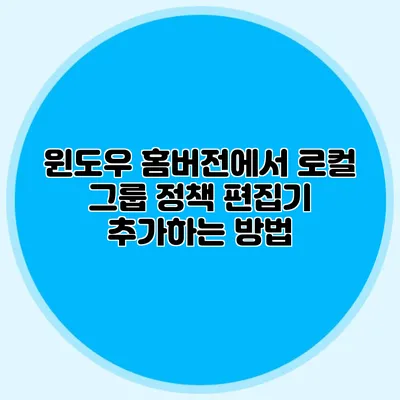 윈도우 홈버전에서 로컬 그룹 정책 편집기 추가하는 방법