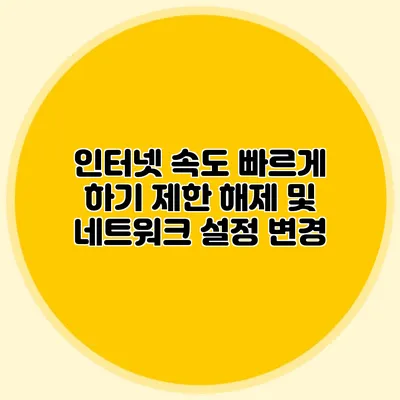 인터넷 속도 빠르게 하기 제한 해제 및 네트워크 설정 변경