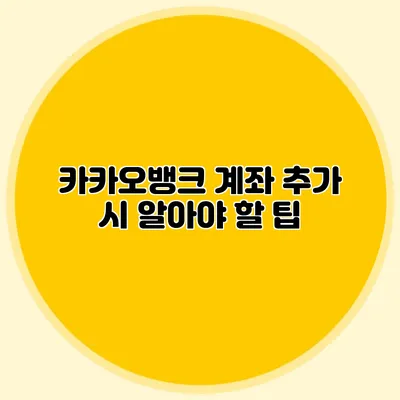 카카오뱅크 계좌 추가 시 알아야 할 팁