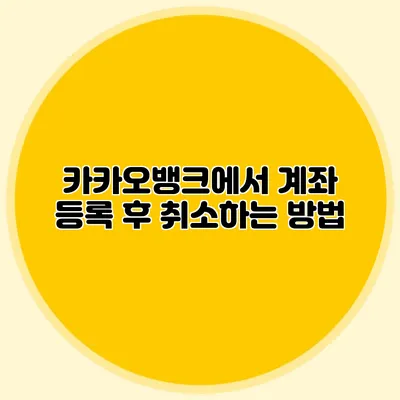 카카오뱅크에서 계좌 등록 후 취소하는 방법