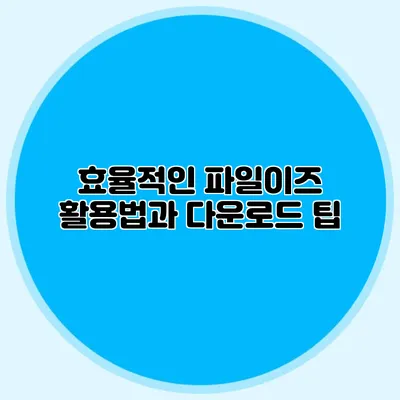 효율적인 파일이즈 활용법과 다운로드 팁