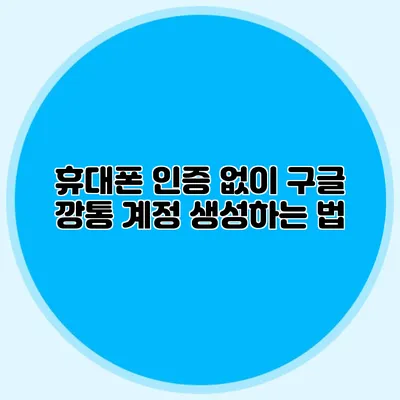 휴대폰 인증 없이 구글 깡통 계정 생성하는 법