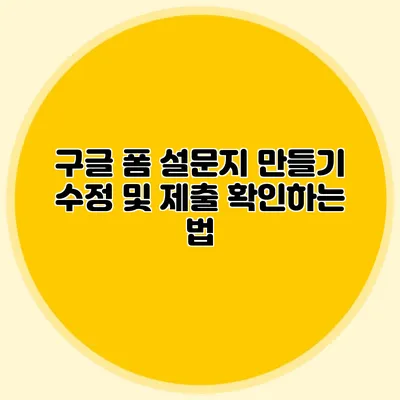 구글 폼 설문지 만들기 수정 및 제출 확인하는 법