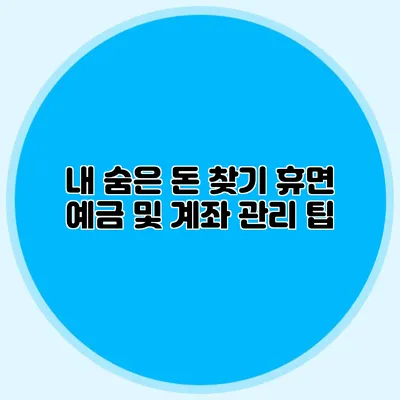 내 숨은 돈 찾기 휴면
예금 및 계좌 관리 팁