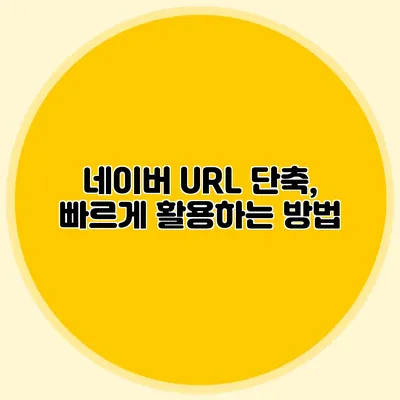 네이버 URL 단축,
빠르게 활용하는 방법