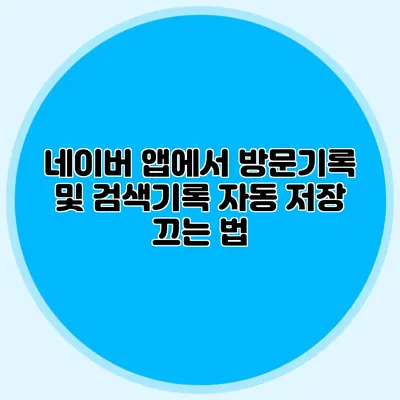 네이버 앱에서 방문기록 및 검색기록 자동 저장 끄는 법