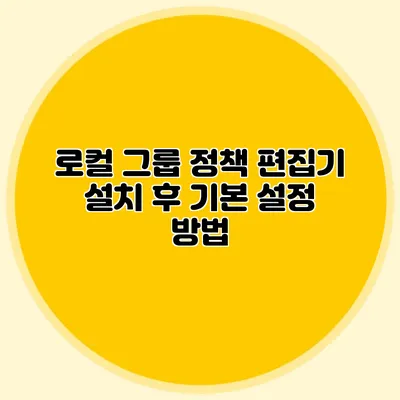 로컬 그룹 정책 편집기 설치 후 기본 설정 방법