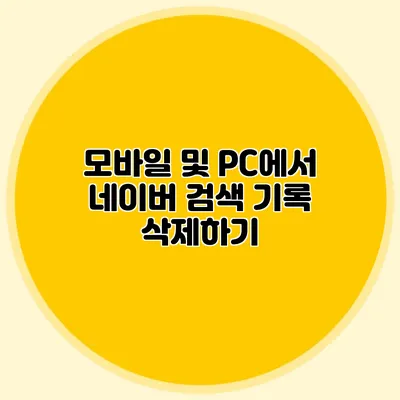 모바일 및 PC에서 네이버 검색 기록 삭제하기