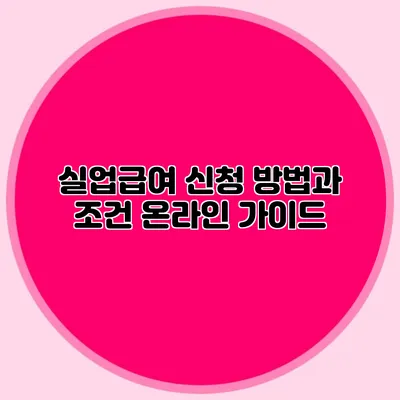 실업급여 신청 방법과 조건 온라인 가이드