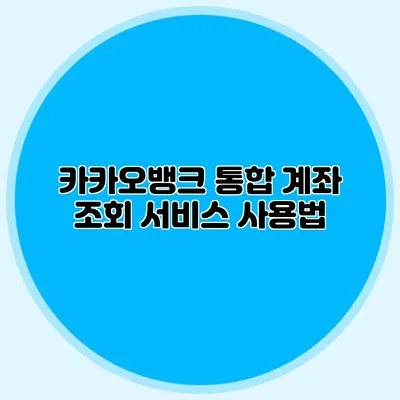 카카오뱅크 통합 계좌 조회 서비스 사용법