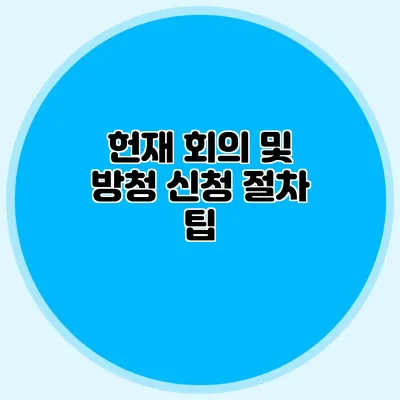 헌재 회의 및 방청 신청 절차 팁